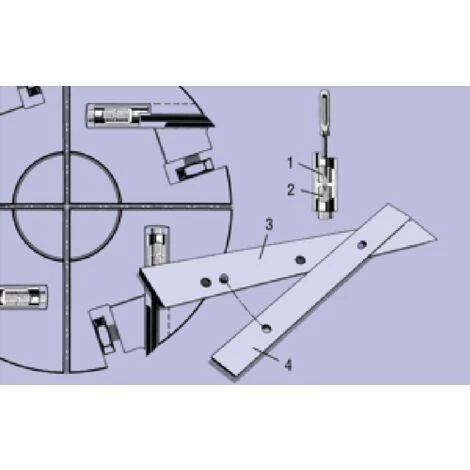 1
2
3
4